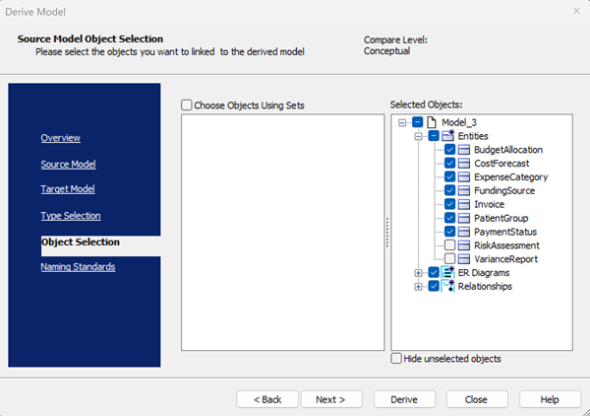 Derive Model

Source Model Object Selection
Please select the objects you want to linked  to the derived model

Compare Level:
Conceptual

Overview
Source Model
Target Model
Type Selection
Object Selection
Naming Standards

Choose Objects Using Sets

Selected Objects:
Model_3
Entities
BudgetAllocation
CostForecast
ExpenseCategory
FundingSource
Invoice
PatientGroup
PaymentStatus
RiskAssessment
VarianceReport
ER Diagrams
Relationships

Hide unselected objects

< Back
Next >
Derive
Close
Help